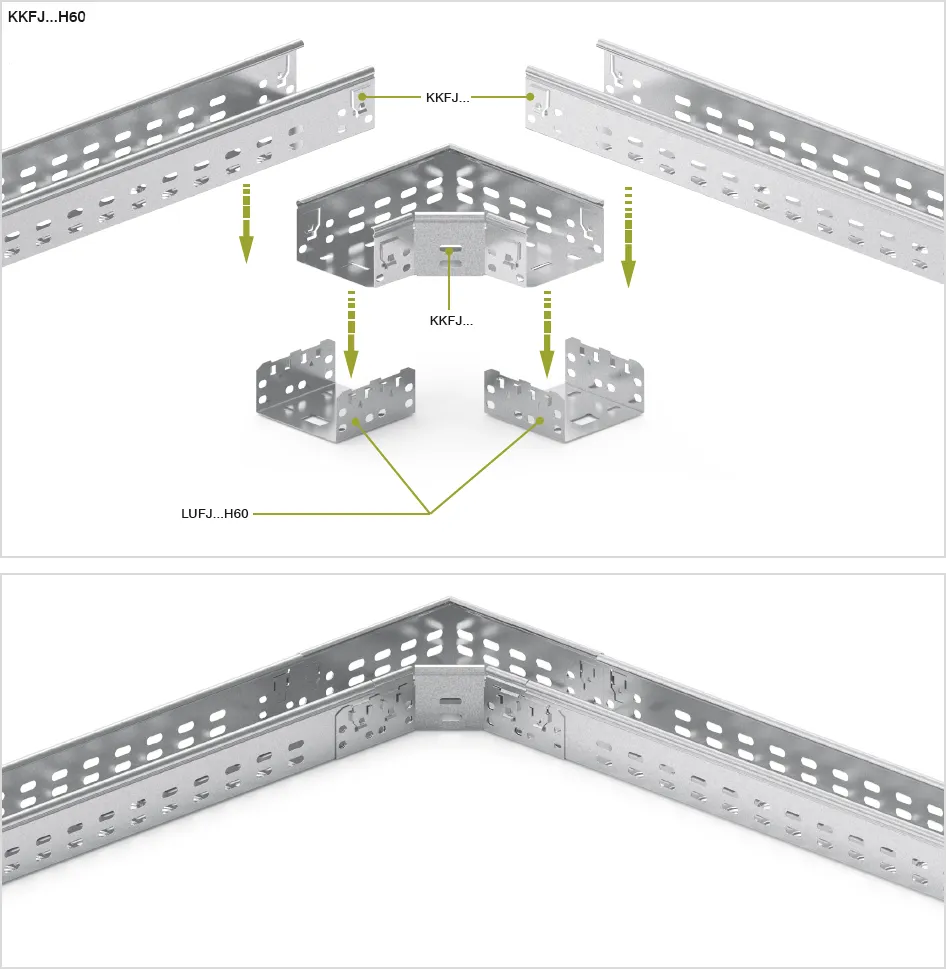 KKFJ...H60

KKFJ...

KKFJ...

LUFJ...H60