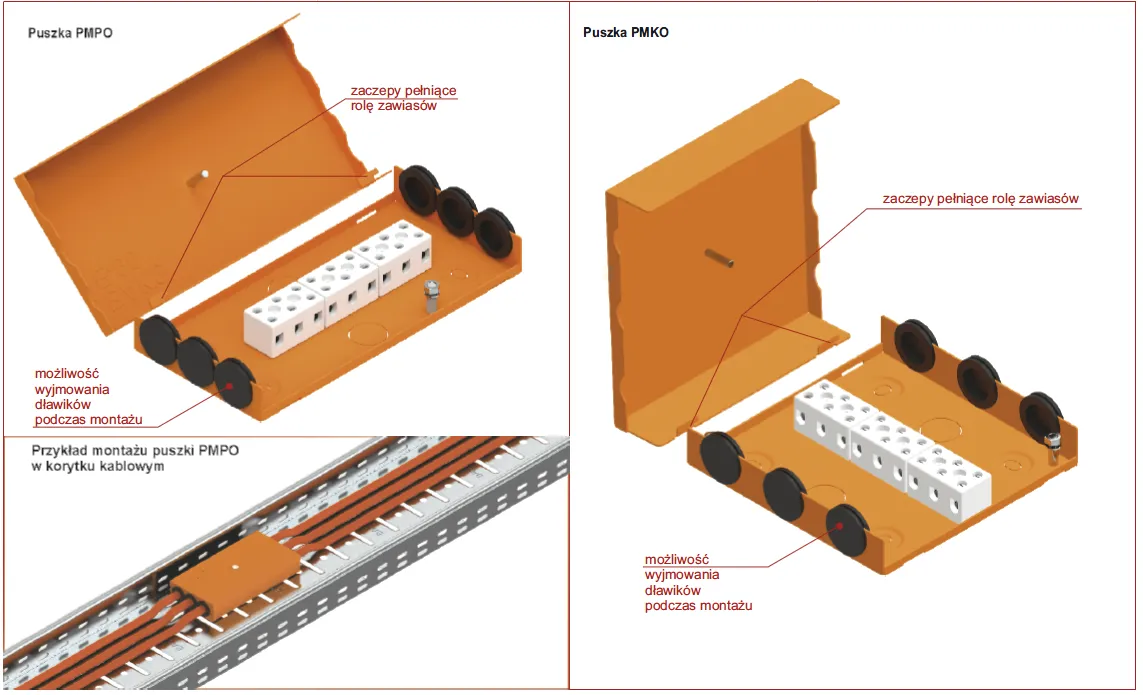 Puszka PMPO

zaczepy pełniące rolę zawiasów

możliwość wyjmowania dławików podczas montażu

Przykład montażu puszki PMPO w korytku kablowym

Puszka PMKO

zaczepy pełniące rolę zawiasów

możliwość wyjmowania dławików podczas montażu