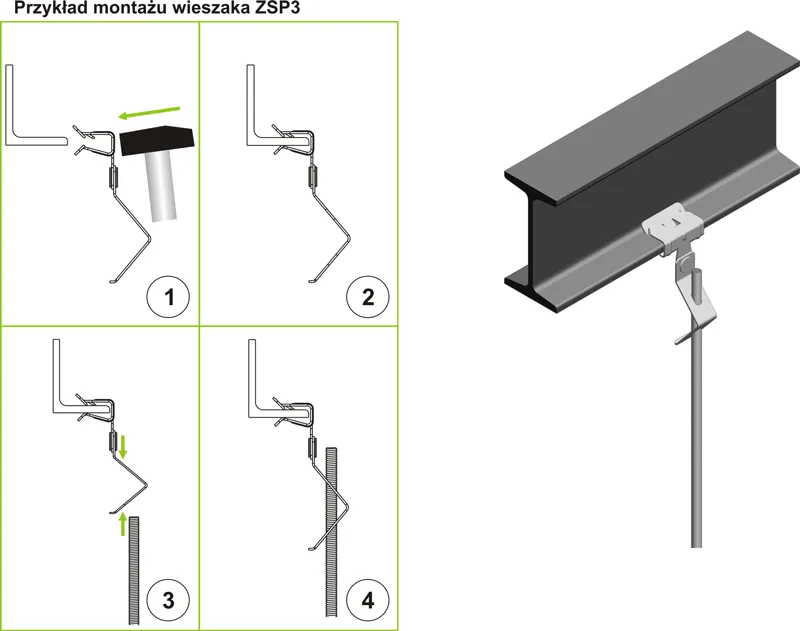 Przykład montażu wieszaka ZSP3

1

2

3

4